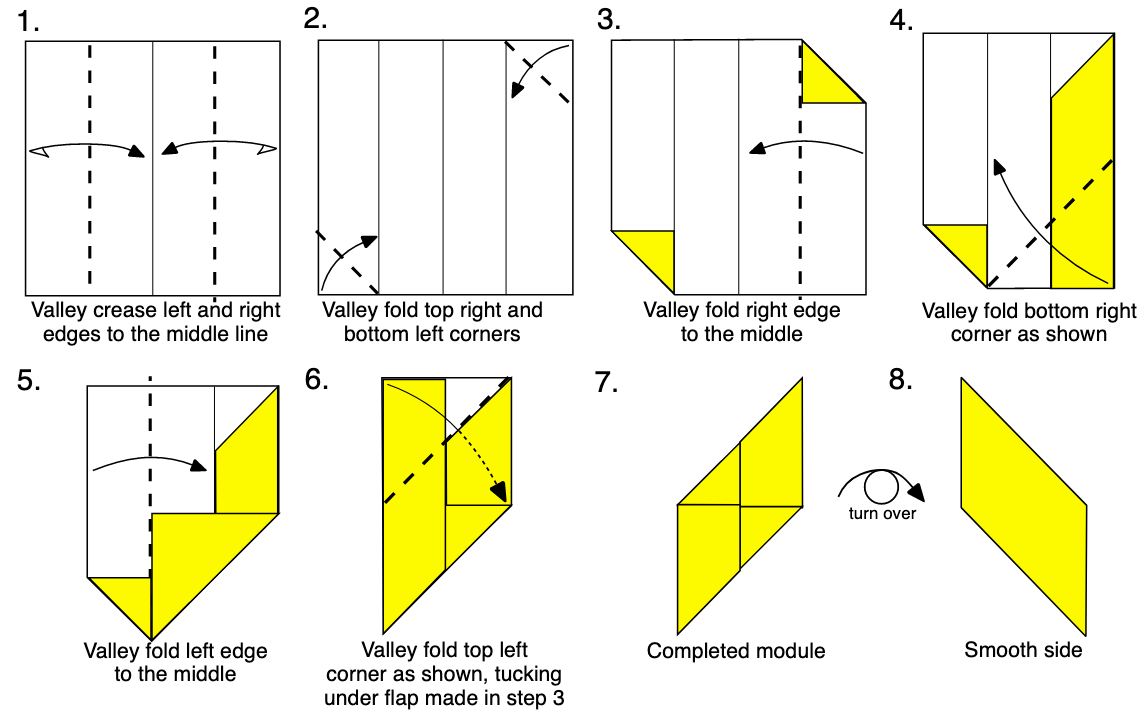 1.

Valley crease left and right edges to the middle line

2.

Valley fold top right and bottom left corners

3.

Valley fold right edge to the middle

4.

Valley fold bottom right corner as shown

5.

Valley fold left edge to the middle

6.

Valley fold top left corner as shown, tucking under flap made in step 3

7.

Completed module

turn over

8.

Smooth side